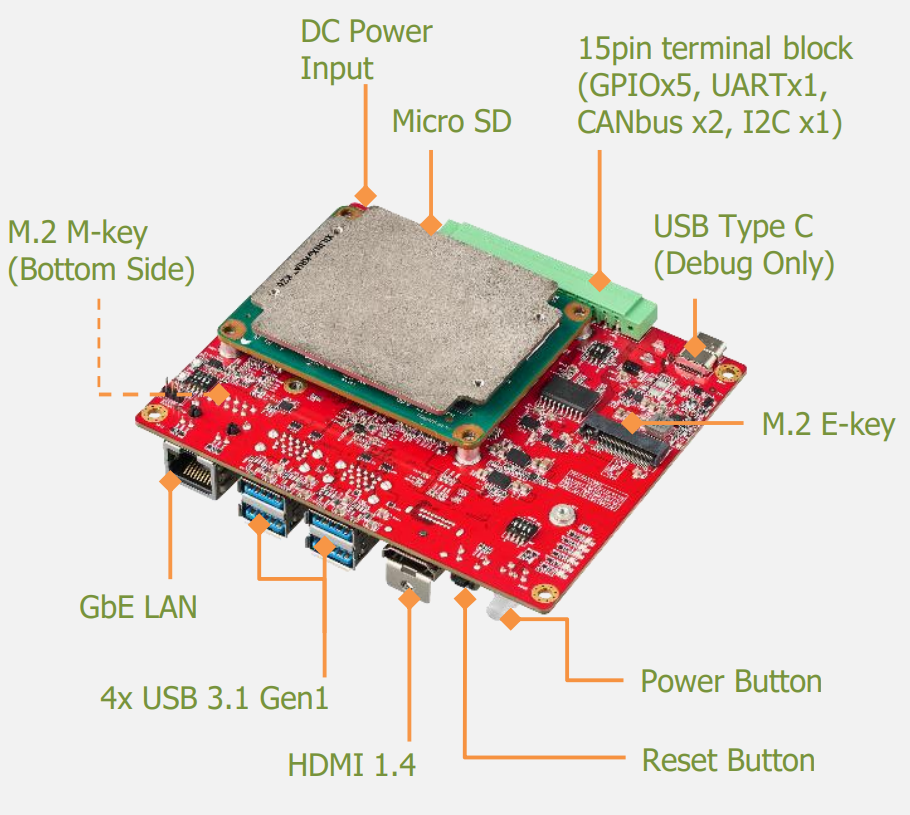 DC Power Input

15pin terminal block (GPIOx5, UARTx1, CANbus x2, I2C x1)

Micro SD

M.2 M-key (Bottom Side)

USB Type C (Debug Only)

M.2 E-key

GbE LAN

4x USB 3.1 Gen1

HDMI 1.4

Power Button

Reset Button