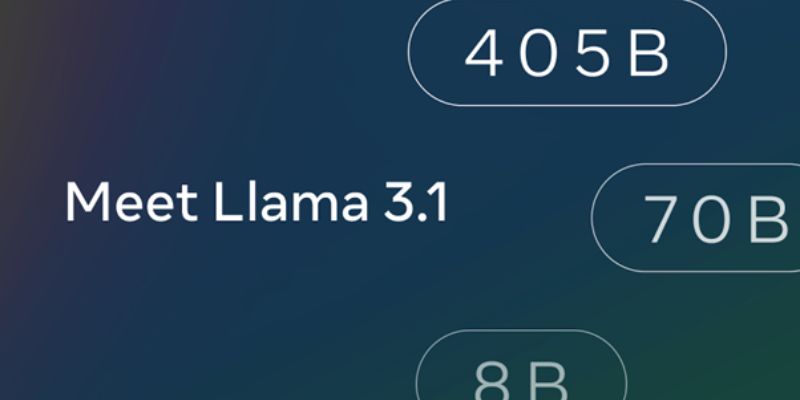 405B

Meet Llama 3.1

70B

8B